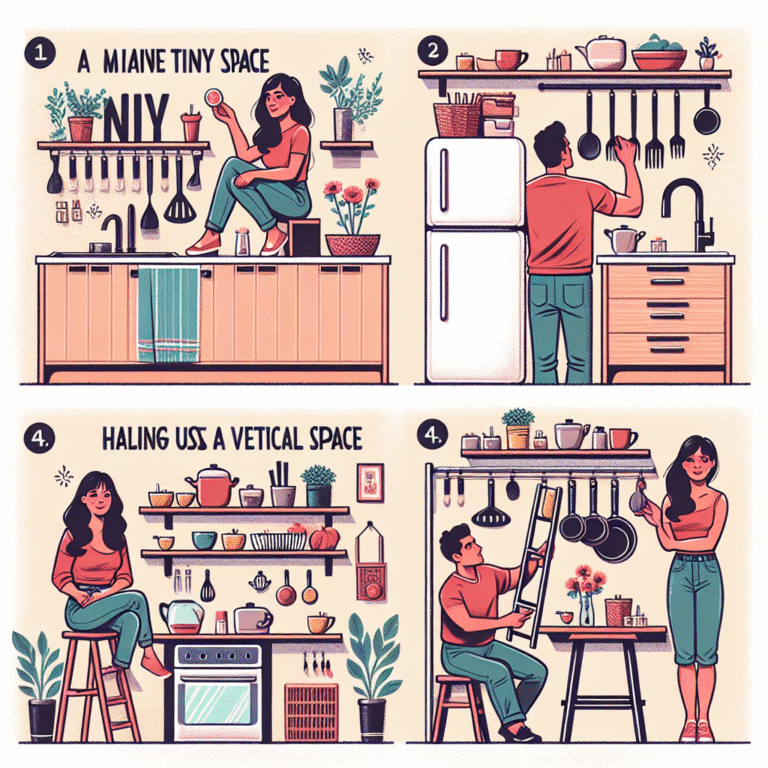 1 A MIAINE TINY SPACE

NIY

2

4. HALING USZ A VETICAL SPACE

4.